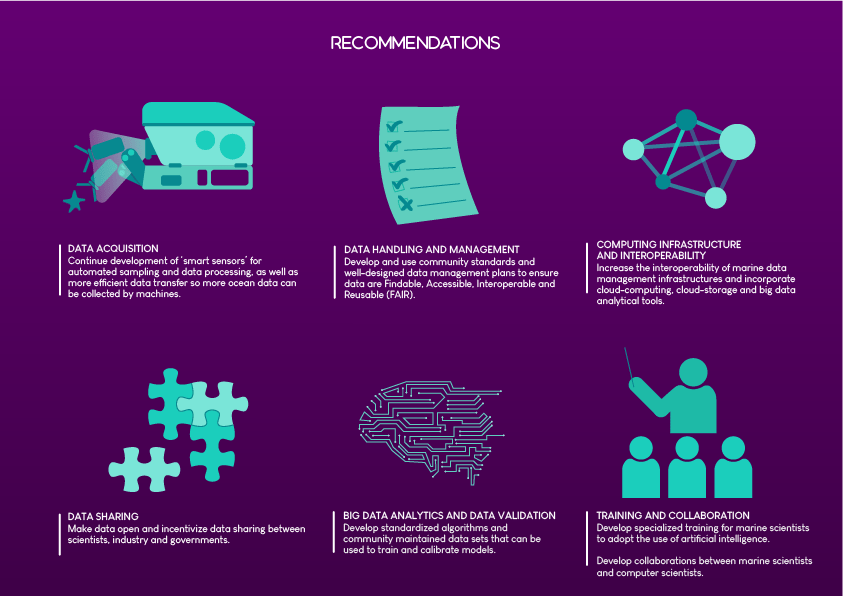 RECOMMENDATIONS

DATA ACQUISITION
Continue development of 'smart sensors' for automated sampling and data processing, as well as more efficient data transfer so more ocean data can be collected by machines.

DATA HANDLING AND MANAGEMENT
Develop and use community standards and well-designed data management plans to ensure data are Findable, Accessible, Interoperable and Reusable (FAIR).

COMPUTING INFRASTRUCTURE AND INTEROPERABILITY
Increase the interoperability of marine data management infrastructures and incorporate cloud-computing, cloud-storage and big data analytical tools.

DATA SHARING
Make data open and incentivize data sharing between scientists, industry and governments.

BIG DATA ANALYTICS AND DATA VALIDATION
Develop standardized algorithms and community maintained data sets that can be used to train and calibrate models.

TRAINING AND COLLABORATION
Develop specialized training for marine scientists to adopt the use of artificial intelligence.

Develop collaborations between marine scientists and computer scientists.